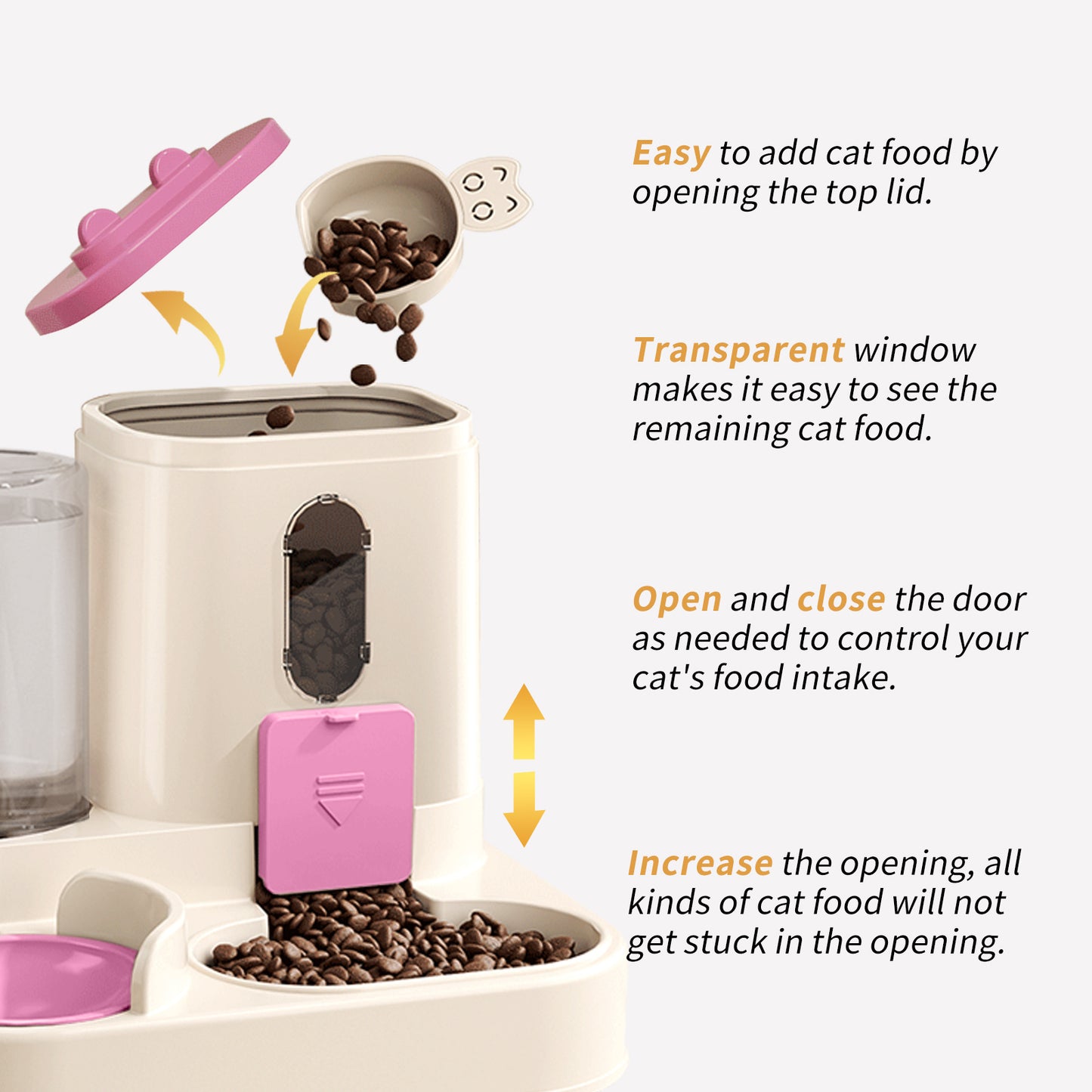 Easy to add cat food by opening the top lid.

Transparent window makes it easy to see the remaining cat food.

Open and close the door as needed to control your cat's food intake.

Increase the opening, all kinds of cat food will not get stuck in the opening.